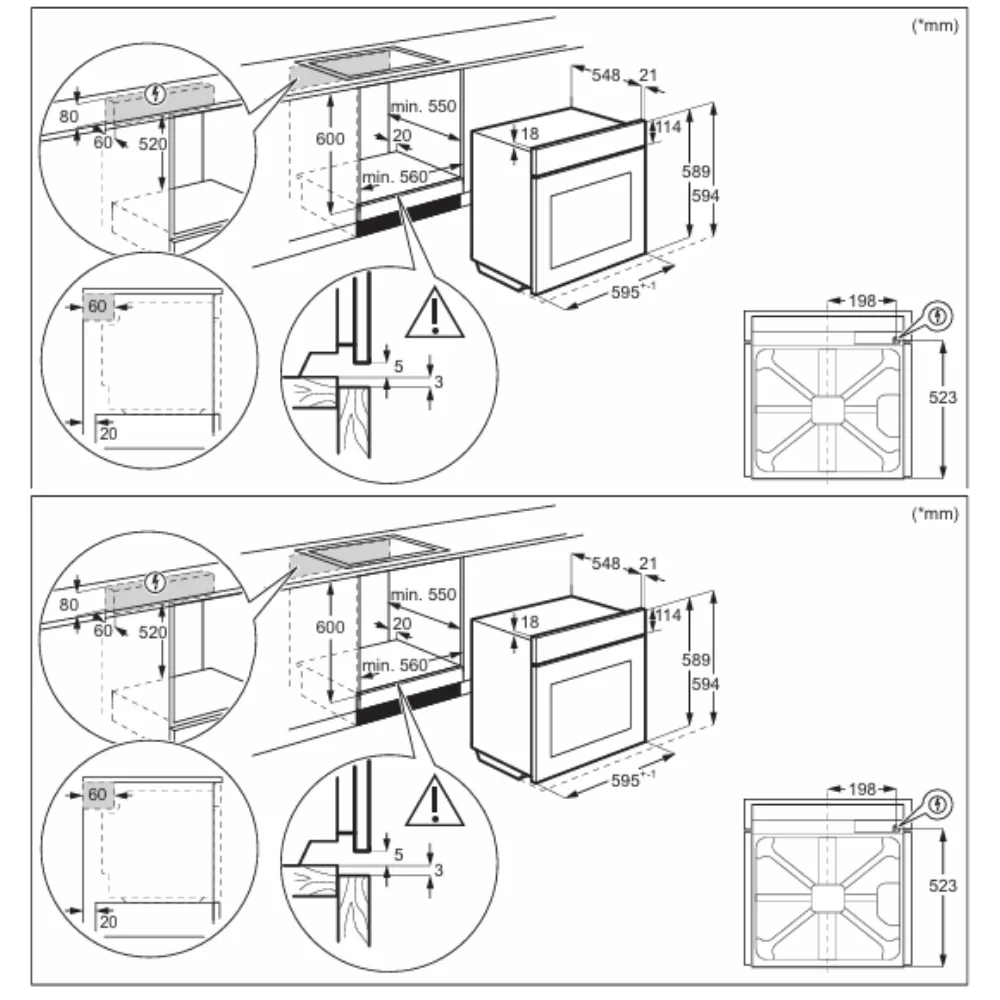 (*mm)

80
60
520
600
min. 550
20
min. 560
548
21
18
114
589
594
$595^{+-1}$
60
20
5
3
198
523

(*mm)

80
60
520
600
min. 550
20
min. 560
548
21
18
114
589
594
$595^{+-1}$
60
20
5
3
198
523