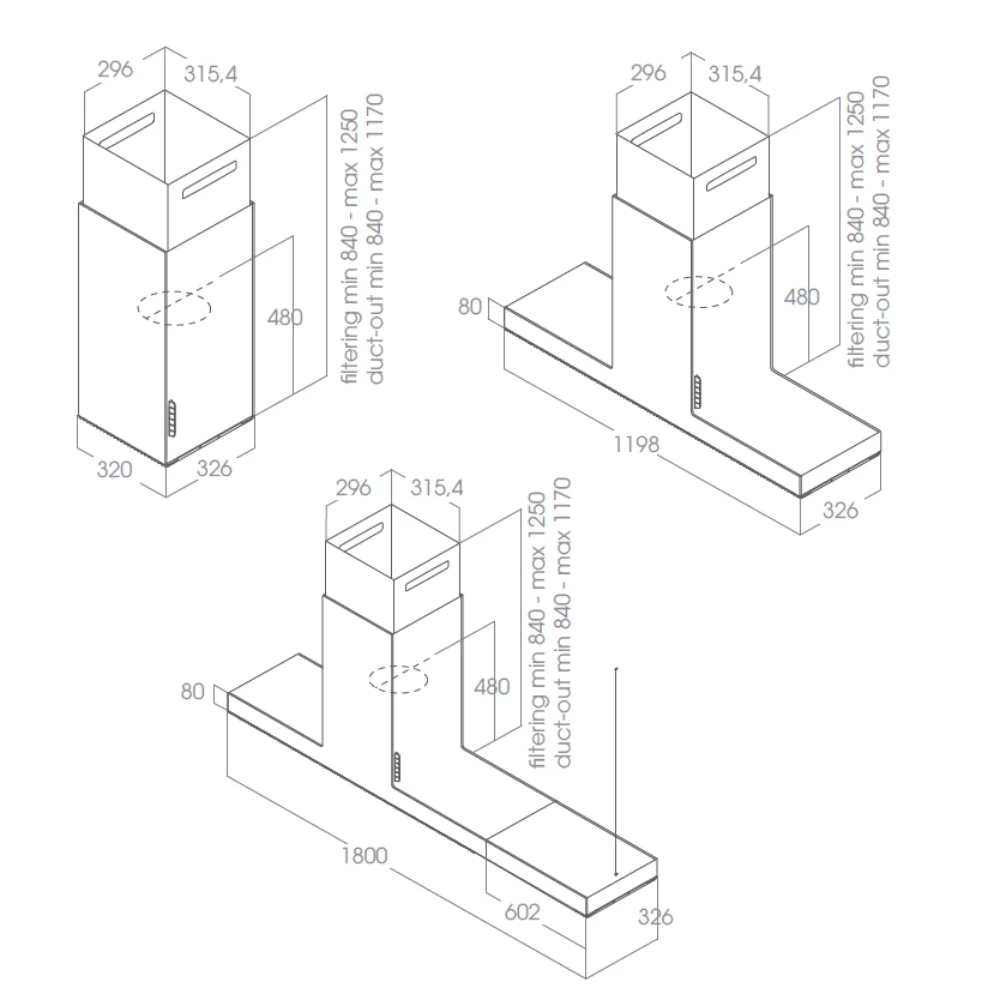 296
315,4
filtering min 840 - max 1250
duct-out min 840 - max 1170
480
320
326

296
315,4
filtering min 840 - max 1250
duct-out min 840 - max 1170
80
480
1198
326

296
315,4
filtering min 840 - max 1250
duct-out min 840 - max 1170
80
480
1800
602
326