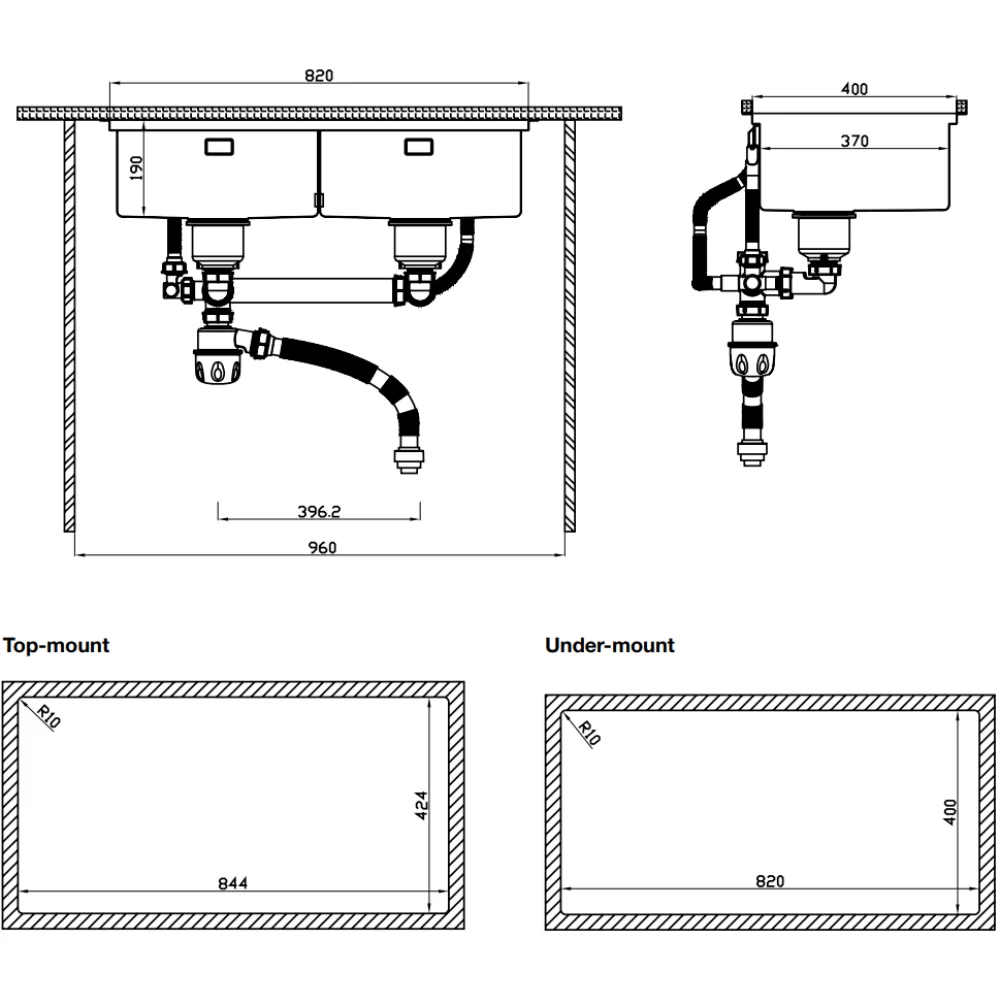 820
190
396.2
960
400
370

Top-mount
R10
424
844

Under-mount
R10
400
820