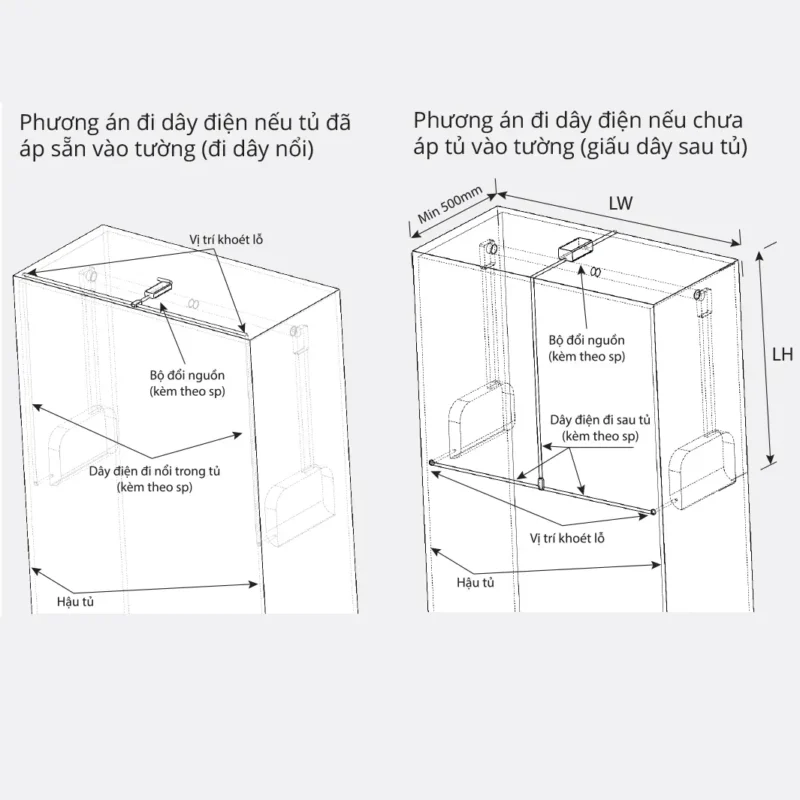 Phương án đi dây điện nếu tủ đã áp sẵn vào tường (đi dây nổi)

Vị trí khoét lỗ

Bộ đổi nguồn
(kèm theo sp)

Dây điện đi nổi trong tủ
(kèm theo sp)

Hậu tủ

Phương án đi dây điện nếu chưa áp tủ vào tường (giấu dây sau tủ)

Min 500mm

LW

LH

Bộ đổi nguồn
(kèm theo sp)

Dây điện đi sau tủ
(kèm theo sp)

Vị trí khoét lỗ

Hậu tủ